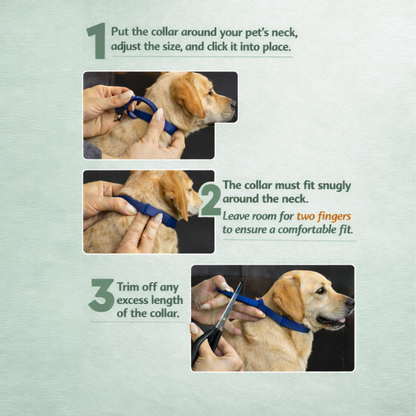 1 Put the collar around your pet's neck, adjust the size, and click it into place.

2 The collar must fit snugly around the neck.
Leave room for two fingers to ensure a comfortable fit.

3 Trim off any excess length of the collar.